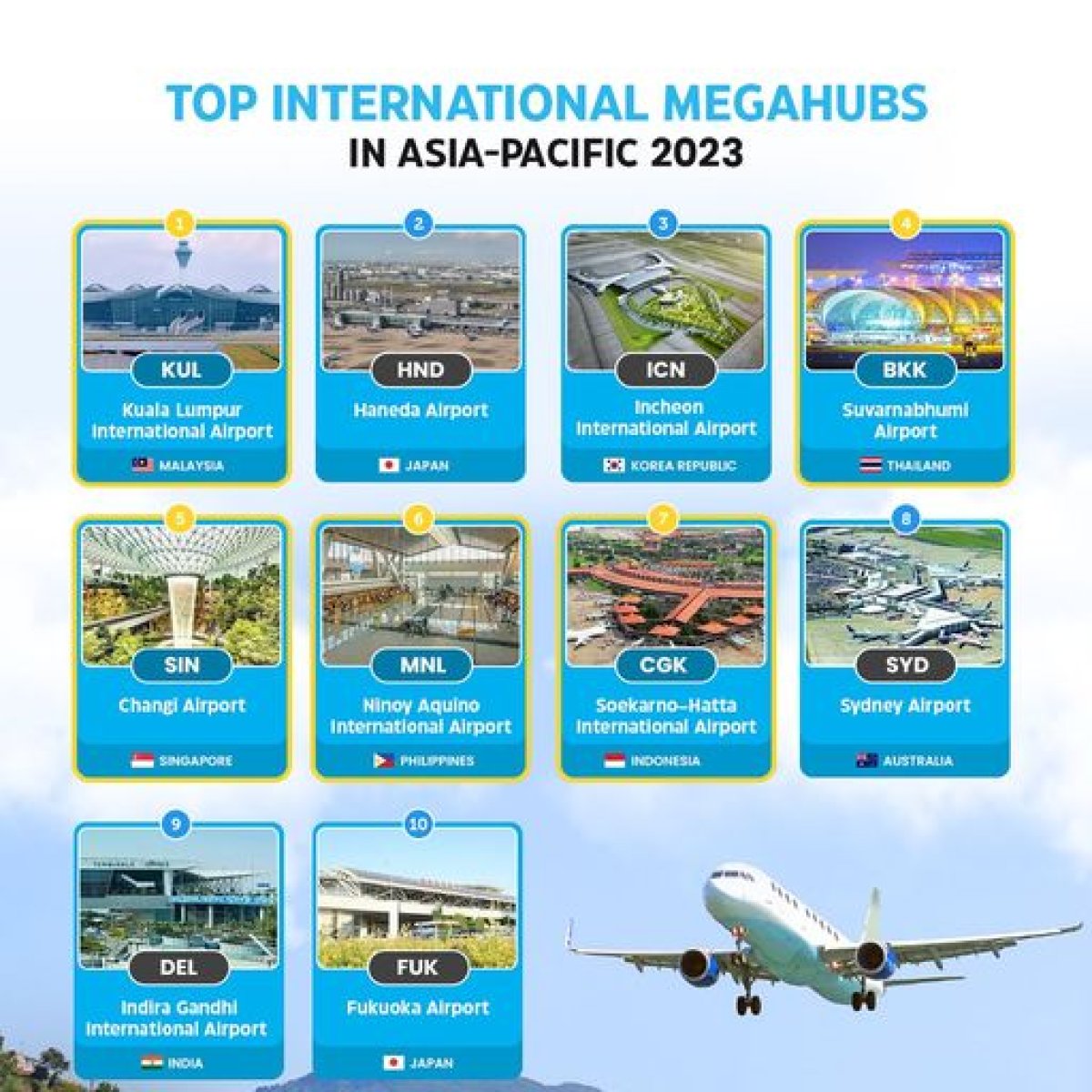 TOP INTERNATIONAL MEGAHUBS
IN ASIA-PACIFIC 2023

1
KUL
Kuala Lumpur International Airport
MALAYSIA

2
HND
Haneda Airport
JAPAN

3
ICN
Incheon International Airport
KOREA REPUBLIC

4
BKK
Suvarnabhumi Airport
THAILAND

5
SIN
Changi Airport
SINGAPORE

6
MNL
Ninoy Aquino International Airport
PHILIPPINES

7
CGK
Soekarno-Hatta International Airport
INDONESIA

8
SYD
Sydney Airport
AUSTRALIA

9
DEL
Indira Gandhi International Airport
INDIA

10
FUK
Fukuoka Airport
JAPAN