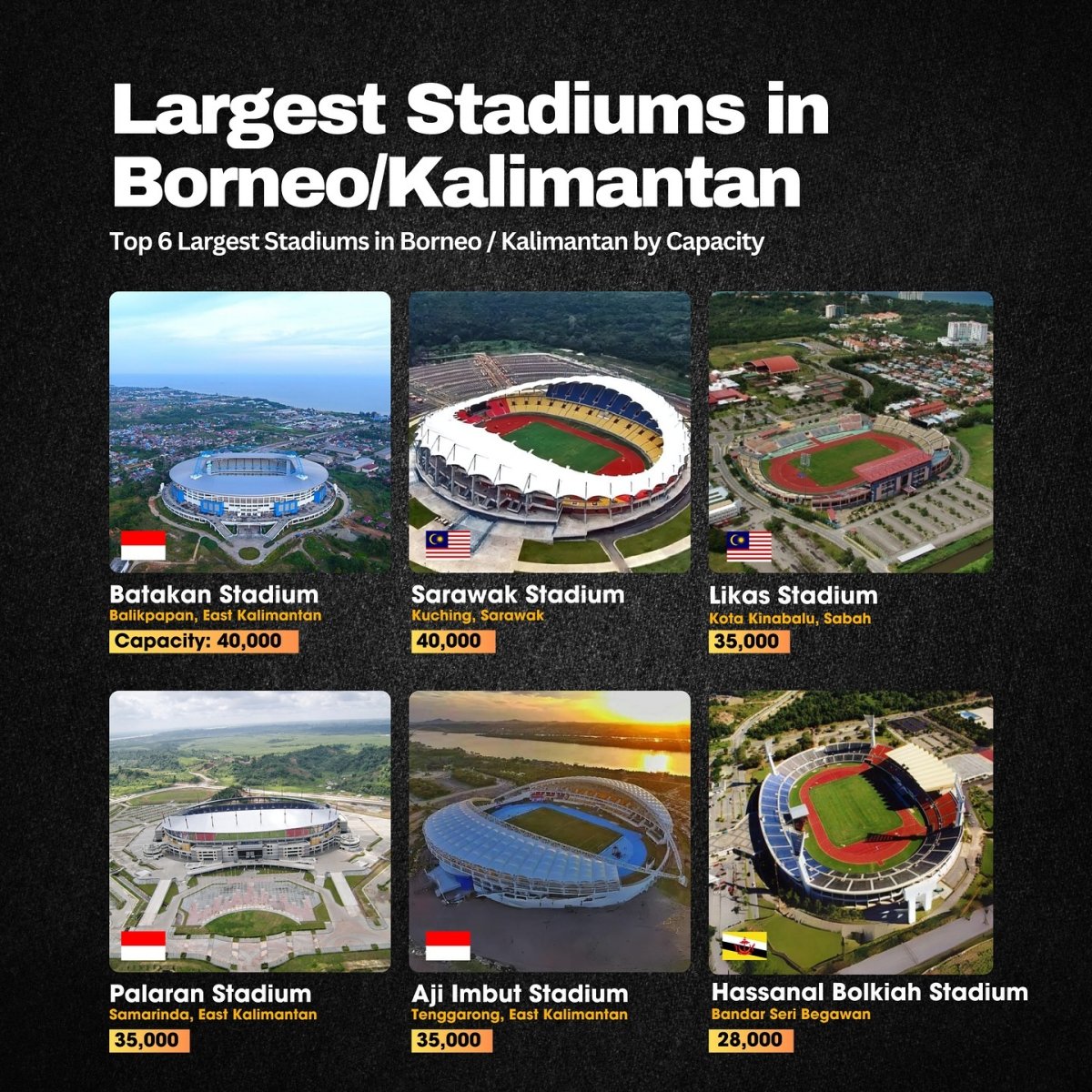 Largest Stadiums in Borneo/Kalimantan

Top 6 Largest Stadiums in Borneo / Kalimantan by Capacity

Batakan Stadium
Balikpapan, East Kalimantan
Capacity: 40,000

Sarawak Stadium
Kuching, Sarawak
40,000

Likas Stadium
Kota Kinabalu, Sabah
35,000

Palaran Stadium
Samarinda, East Kalimantan
35,000

Aji Imbut Stadium
Tenggarong, East Kalimantan
35,000

Hassanal Bolkiah Stadium
Bandar Seri Begawan
28,000