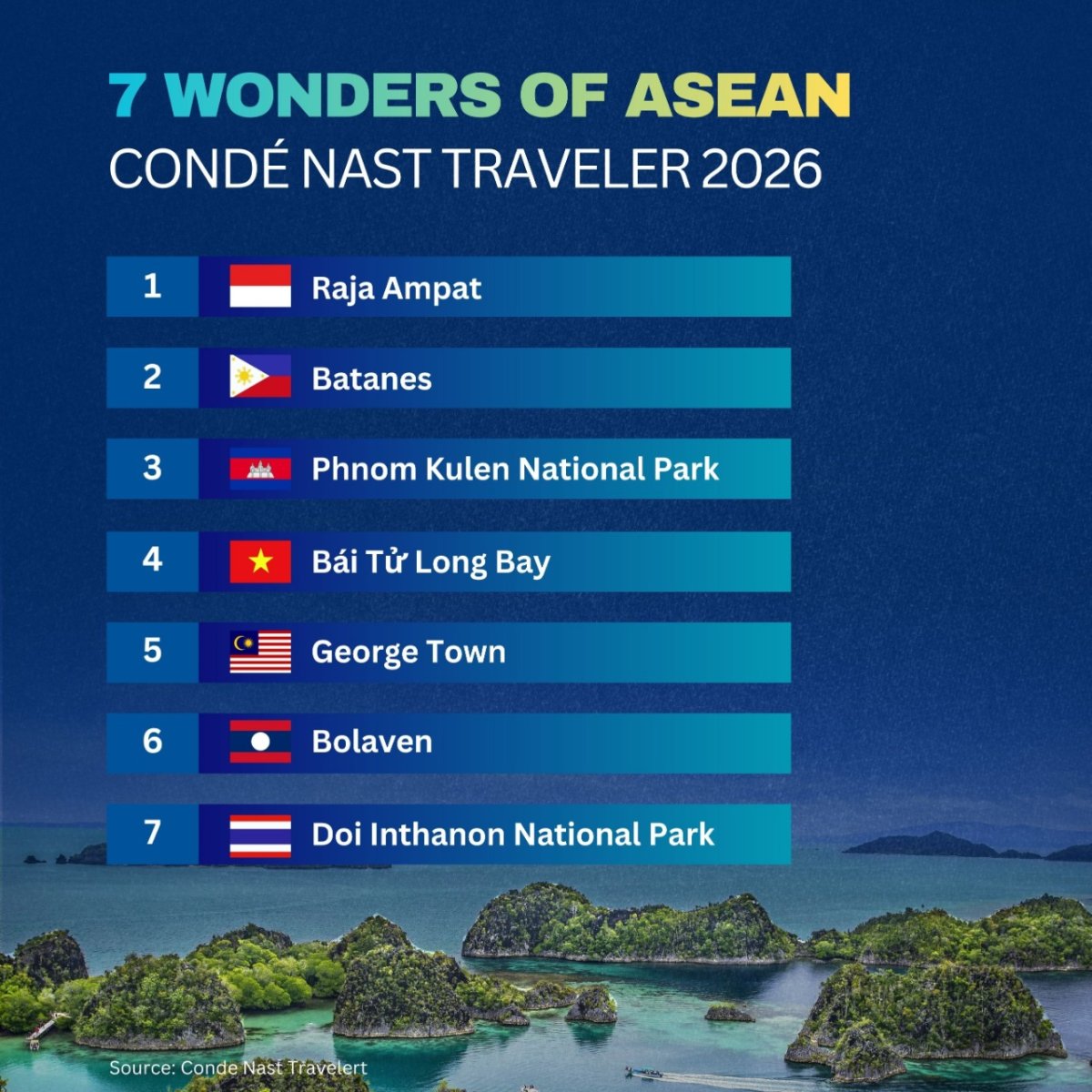 7 WONDERS OF ASEAN
CONDÉ NAST TRAVELER 2026

1 Raja Ampat

2 Batanes

3 Phnom Kulen National Park

4 Bái Tử Long Bay

5 George Town

6 Bolaven

7 Doi Inthanon National Park

Source: Conde Nast Travelert