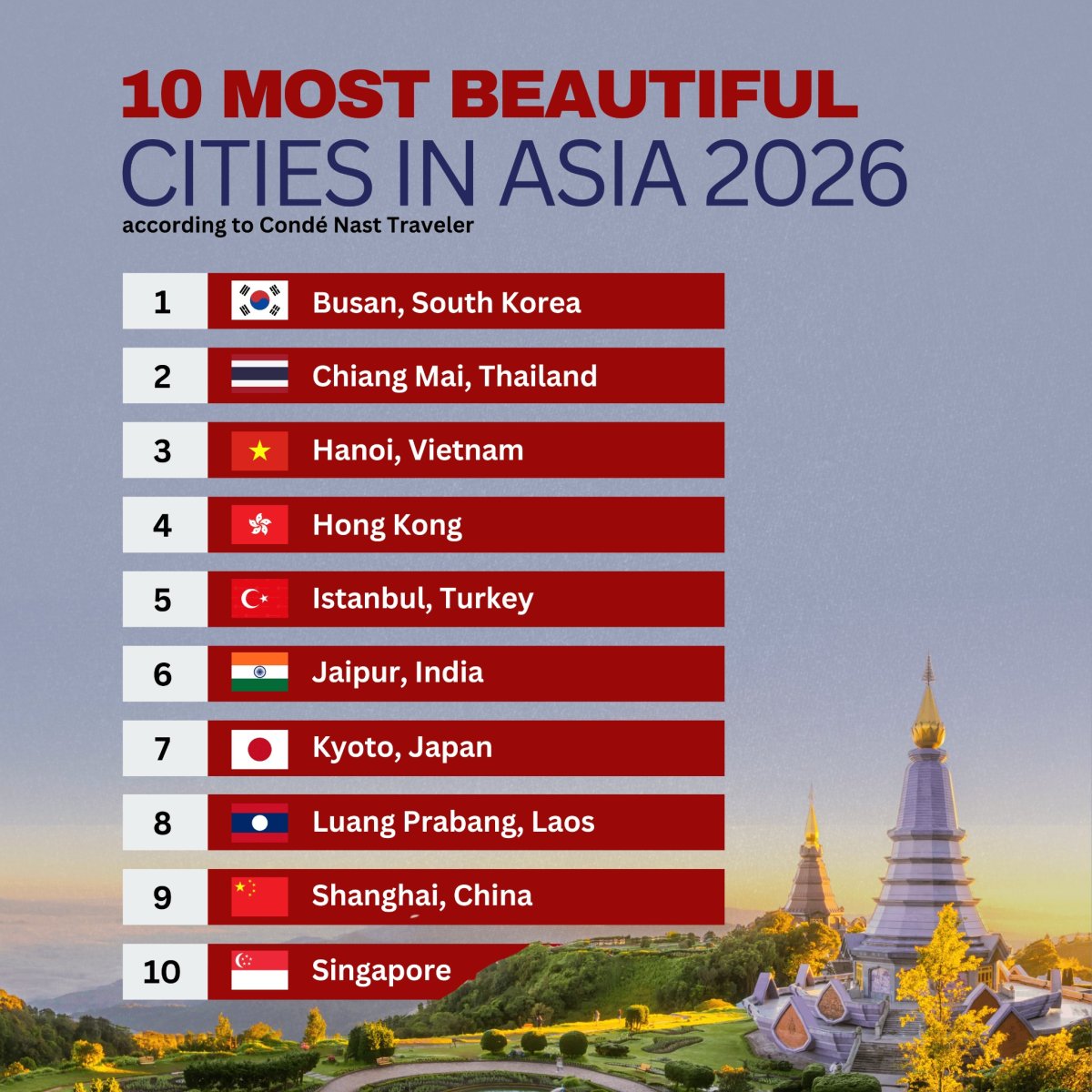 10 MOST BEAUTIFUL
CITIES IN ASIA 2026
according to Condé Nast Traveler

1 Busan, South Korea
2 Chiang Mai, Thailand
3 Hanoi, Vietnam
4 Hong Kong
5 Istanbul, Turkey
6 Jaipur, India
7 Kyoto, Japan
8 Luang Prabang, Laos
9 Shanghai, China
10 Singapore