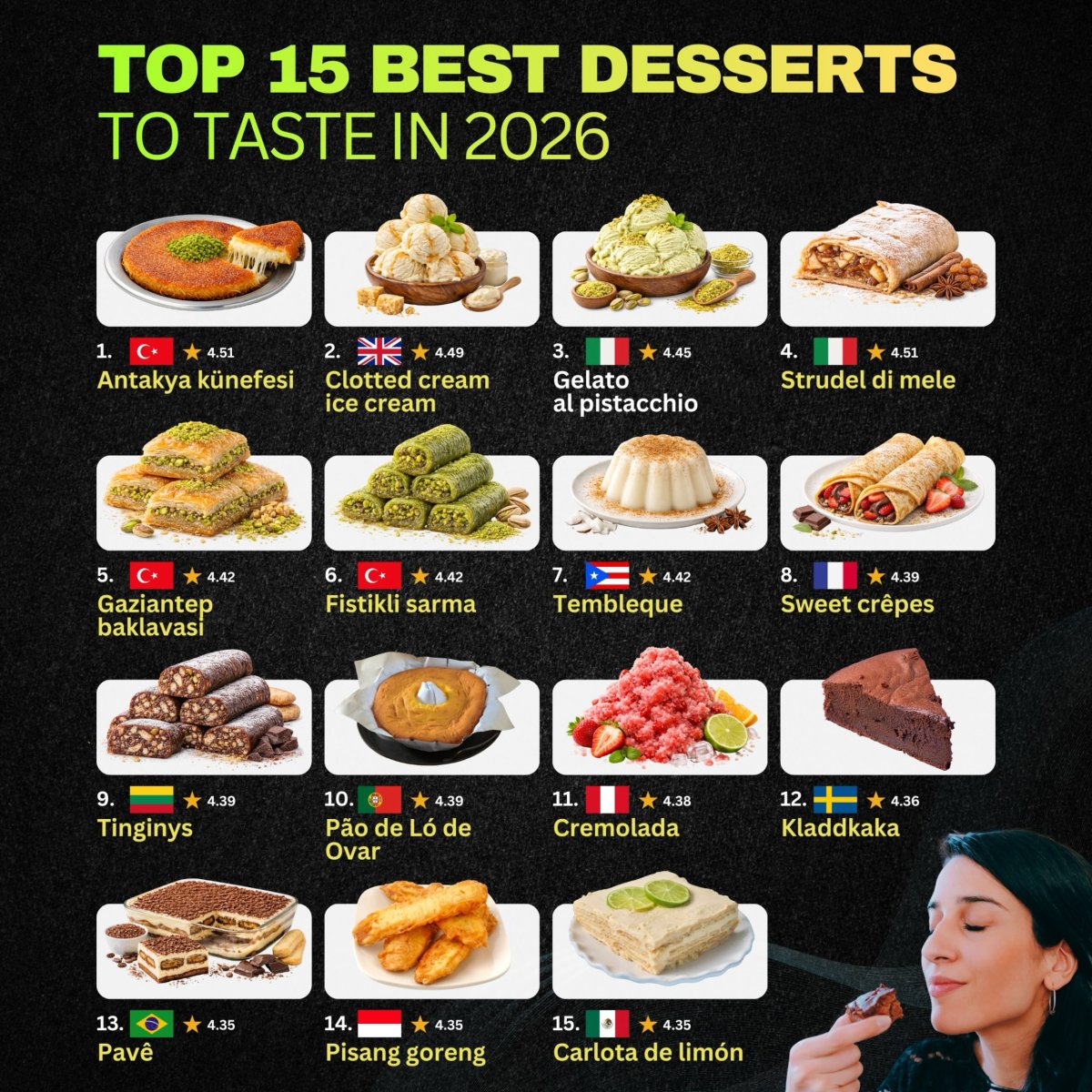 TOP 15 BEST DESSERTS
TO TASTE IN 2026

1. ★ 4.51
Antakya künefesi

2. ★ 4.49
Clotted cream ice cream

3. ★ 4.45
Gelato al pistacchio

4. ★ 4.51
Strudel di mele

5. ★ 4.42
Gaziantep baklavasi

6. ★ 4.42
Fistikli sarma

7. ★ 4.42
Tembleque

8. ★ 4.39
Sweet crêpes

9. ★ 4.39
Tinginys

10. ★ 4.39
Pão de Ló de Ovar

11. ★ 4.38
Cremolada

12. ★ 4.36
Kladdkaka

13. ★ 4.35
Pavê

14. ★ 4.35
Pisang goreng

15. ★ 4.35
Carlota de limón