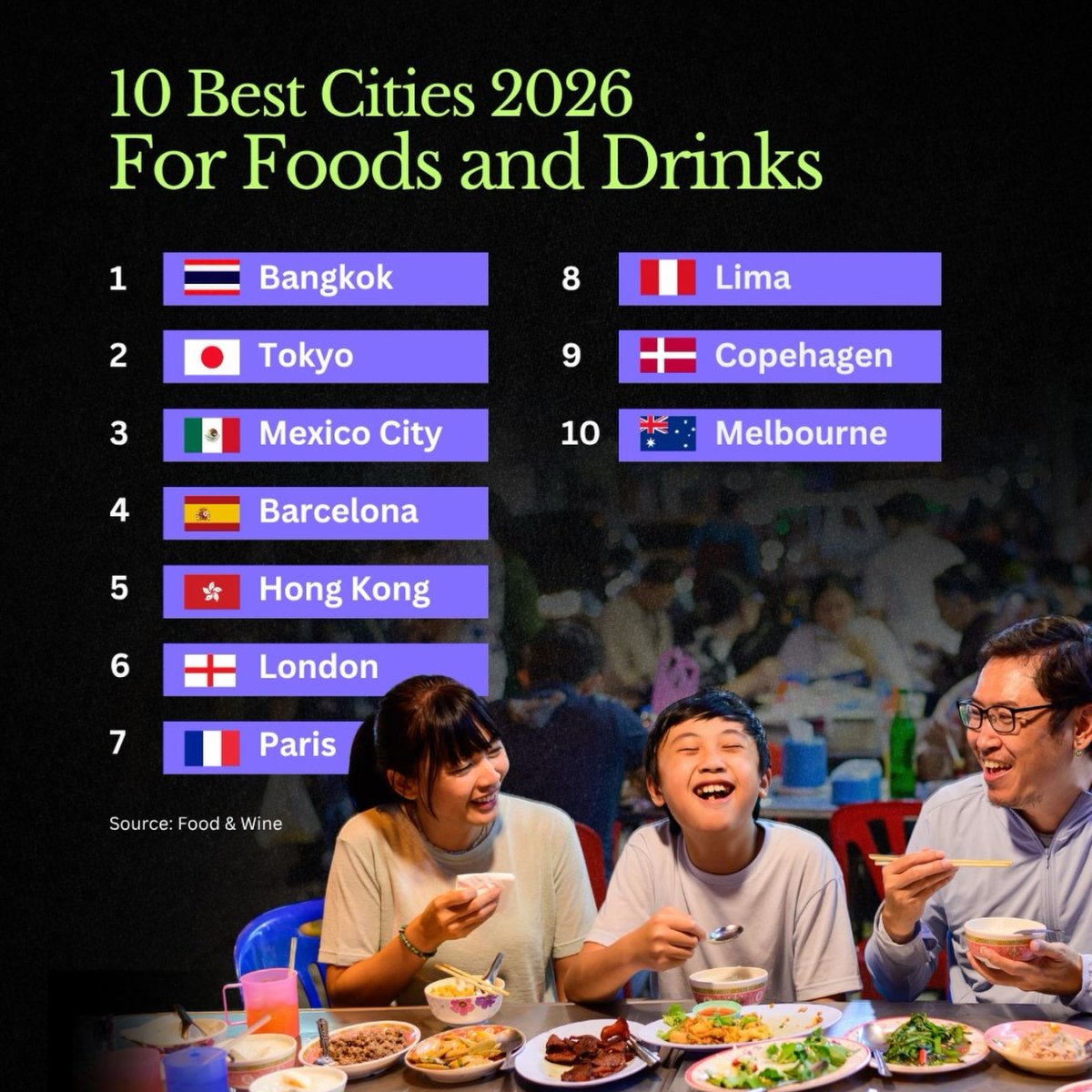 10 Best Cities 2026
For Foods and Drinks

1 Bangkok

2 Tokyo

3 Mexico City

4 Barcelona

5 Hong Kong

6 London

7 Paris

8 Lima

9 Copehagen

10 Melbourne

Source: Food & Wine